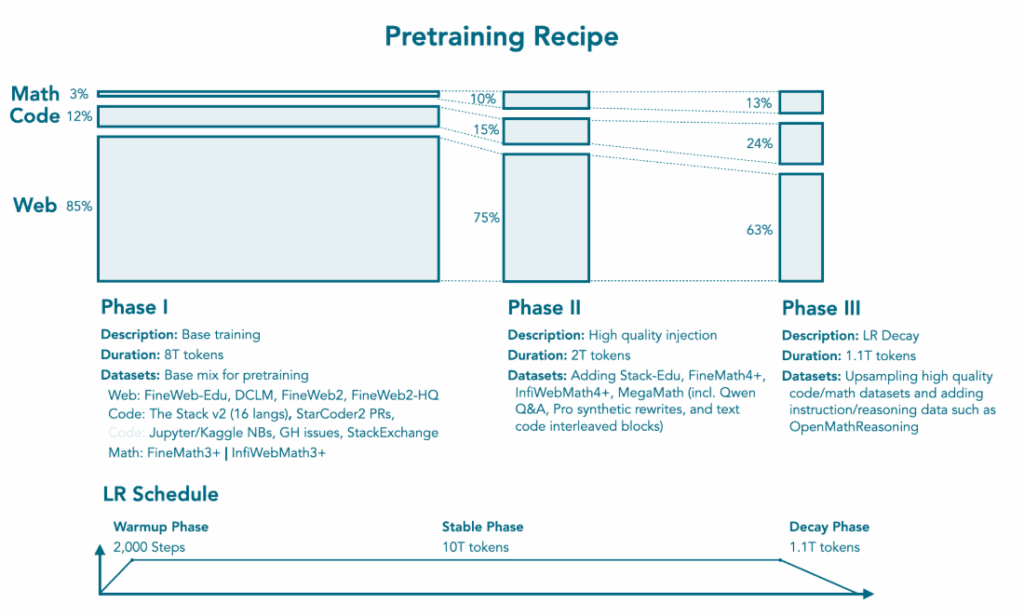 Pretraining Recipe

Math 3%
Code 12%
Web 85%

10%
15%
75%

13%
24%
63%

Phase I
Description: Base training
Duration: 8T tokens
Datasets: Base mix for pretraining
Web: FineWeb-Edu, DCLM, FineWeb2, FineWeb2-HQ
Code: The Stack v2 (16 langs), StarCoder2 PRs,
Code: Jupyter/Kaggle NBs, GH issues, StackExchange
Math: FineMath3+ | InfiWebMath3+

Phase II
Description: High quality injection
Duration: 2T tokens
Datasets: Adding Stack-Edu, FineMath4+, InfiWebMath4+, MegaMath (incl. Qwen Q&A, Pro synthetic rewrites, and text code interleaved blocks)

Phase III
Description: LR Decay
Duration: 1.1T tokens
Datasets: Upsampling high quality code/math datasets and adding instruction/reasoning data such as OpenMathReasoning

LR Schedule
Warmup Phase
2,000 Steps
Stable Phase
10T tokens
Decay Phase
1.1T tokens