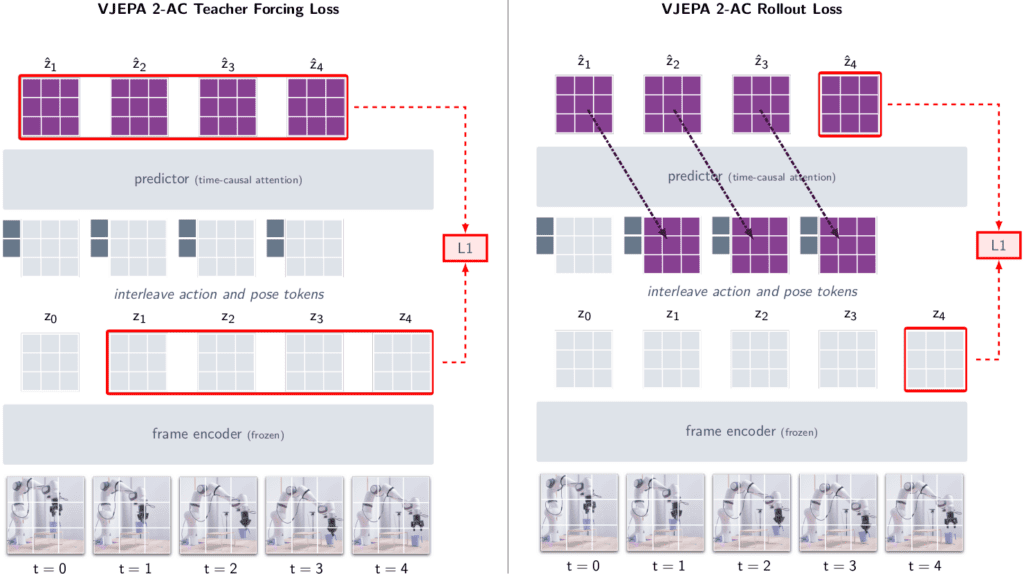 VJEPA 2-AC Teacher Forcing Loss

$\hat{z}_1$ $\hat{z}_2$ $\hat{z}_3$ $\hat{z}_4$

predictor (time-causal attention)

L1

interleave action and pose tokens

$z_0$ $z_1$ $z_2$ $z_3$ $z_4$

frame encoder (frozen)

t = 0 t = 1 t = 2 t = 3 t = 4

VJEPA 2-AC Rollout Loss

$\hat{z}_1$ $\hat{z}_2$ $\hat{z}_3$ $\hat{z}_4$

predictor (time-causal attention)

L1

interleave action and pose tokens

$z_0$ $z_1$ $z_2$ $z_3$ $z_4$

frame encoder (frozen)

t = 0 t = 1 t = 2 t = 3 t = 4