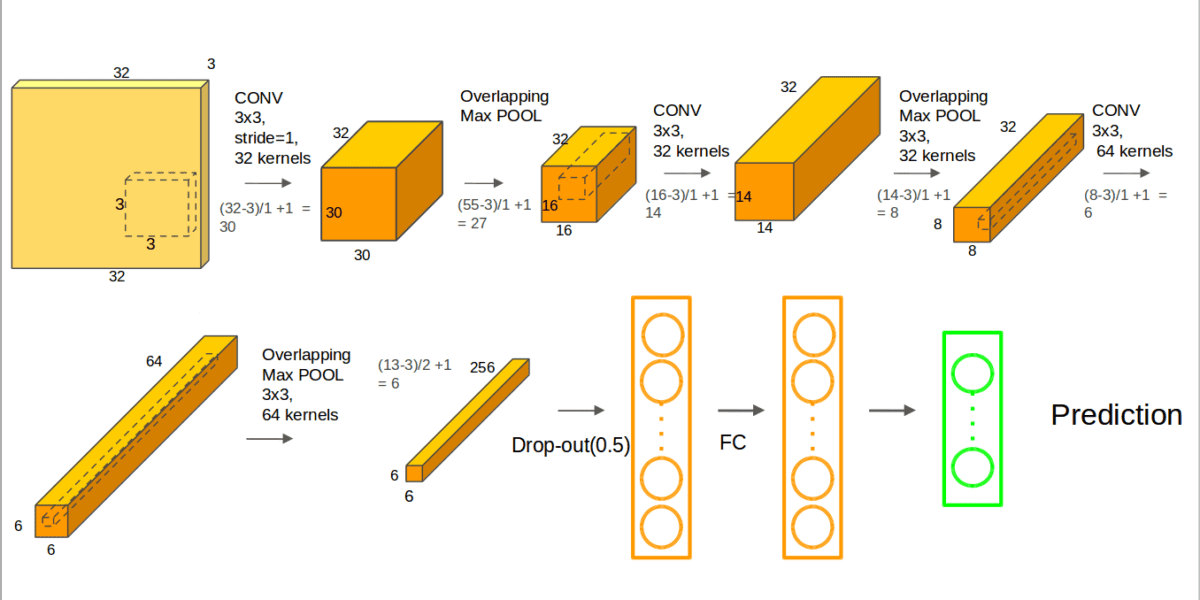 32
3
3
3
32

CONV
3x3,
stride=1,
32 kernels

(32-3)/1 +1 = 30

32
30
30

Overlapping
Max POOL

(55-3)/1 +1 = 27

32
16
16

CONV
3x3,
32 kernels

(16-3)/1 +1 = 14

32
14
14

Overlapping
Max POOL
3x3,
32 kernels

(14-3)/1 +1 = 8

32
8
8

CONV
3x3,
64 kernels

(8-3)/1 +1 = 6

64
6
6

Overlapping
Max POOL
3x3,
64 kernels

(13-3)/2 +1 = 6

256
6
6

Drop-out(0.5)

FC

Prediction